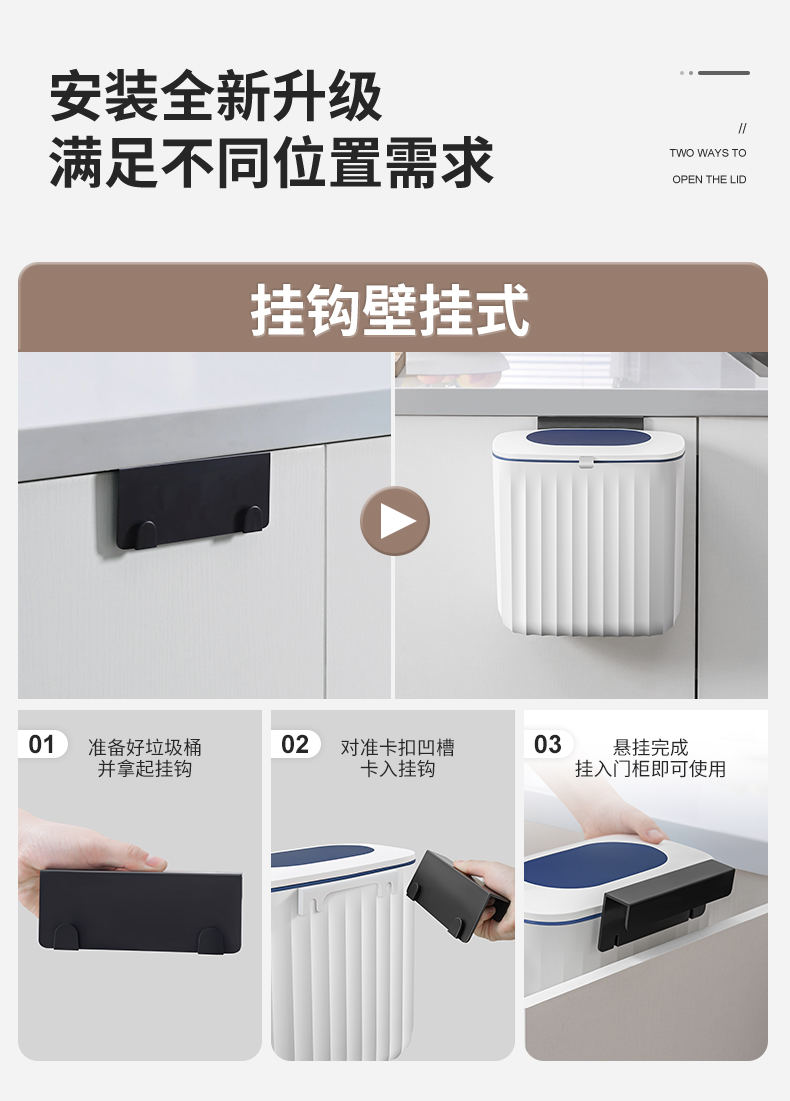 安装全新升级
满足不同位置需求

//
TWO WAYS TO
OPEN THE LID

挂钩壁挂式

01 准备好垃圾桶
并拿起挂钩

02 对准卡扣凹槽
卡入挂钩

03 悬挂完成
挂入门柜即可使用