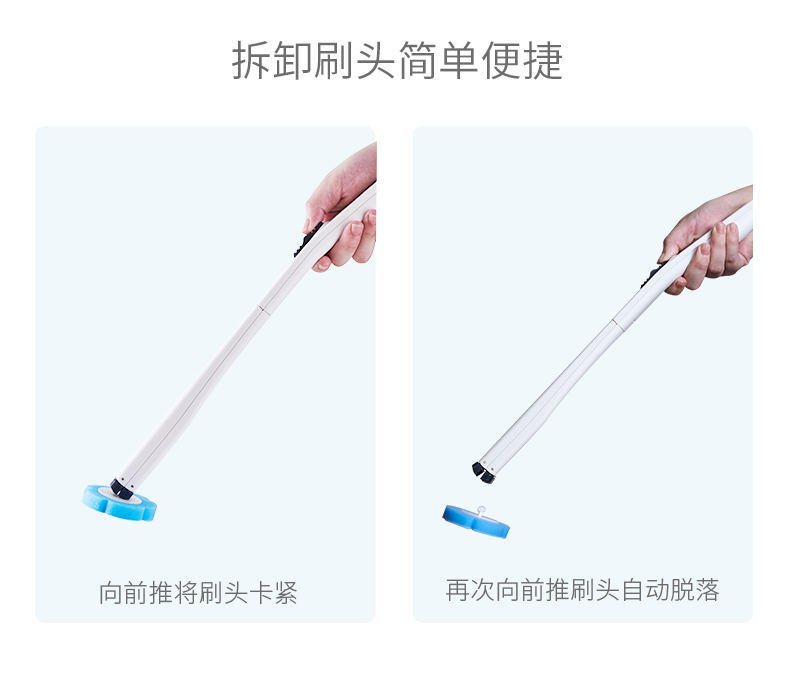 拆卸刷头简单便捷

向前推将刷头卡紧

再次向前推刷头自动脱落